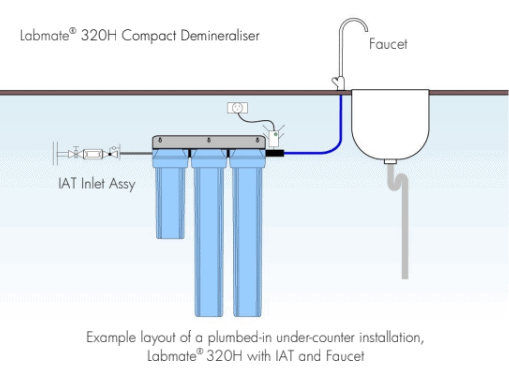 Labmate® 320H Compact Demineraliser

Faucet

IAT Inlet Assy

Example layout of a plumbed-in under-counter installation, Labmate® 320H with IAT and Faucet